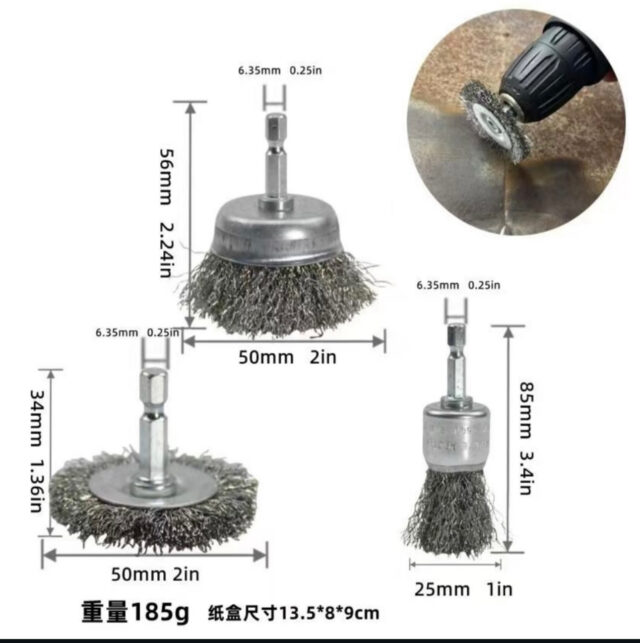 6.35mm 0.25in

56mm 2.24in

50mm 2in

6.35mm 0.25in

34mm 1.36in

50mm 2in

6.35mm 0.25in

85mm 3.4in

25mm 1in

重量185g 纸盒尺寸13.5*8*9cm