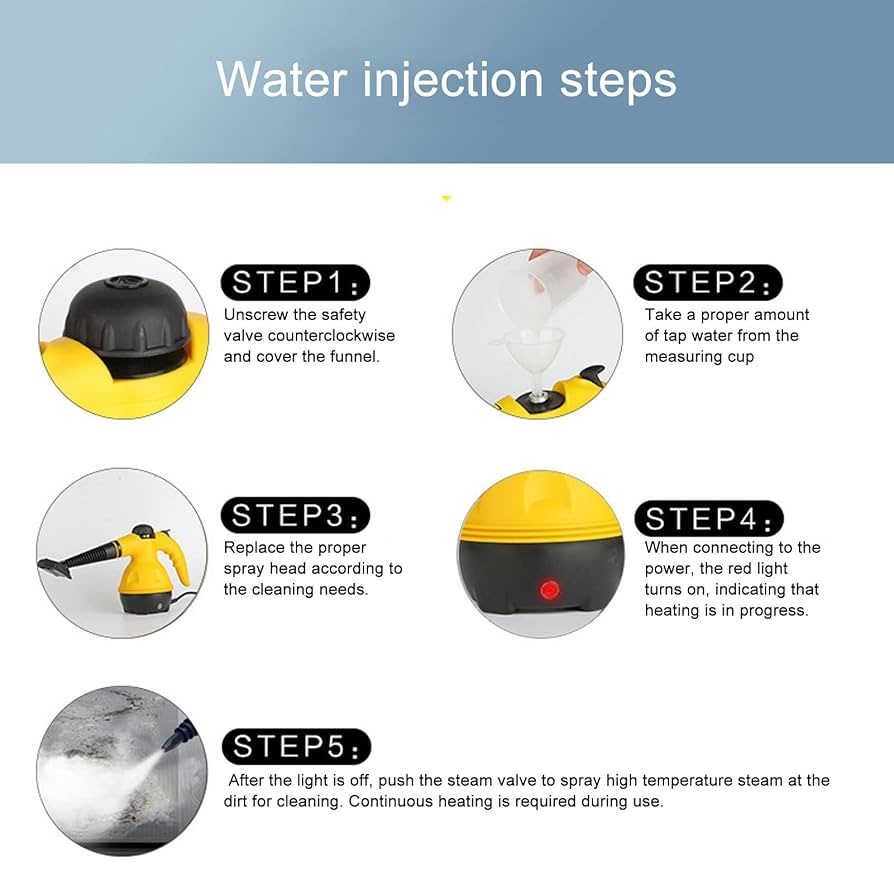 Water injection steps

STEP1:
Unscrew the safety valve counterclockwise and cover the funnel.

STEP2:
Take a proper amount of tap water from the measuring cup

STEP3:
Replace the proper spray head according to the cleaning needs.

STEP4:
When connecting to the power, the red light turns on, indicating that heating is in progress.

STEP5:
After the light is off, push the steam valve to spray high temperature steam at the dirt for cleaning. Continuous heating is required during use.